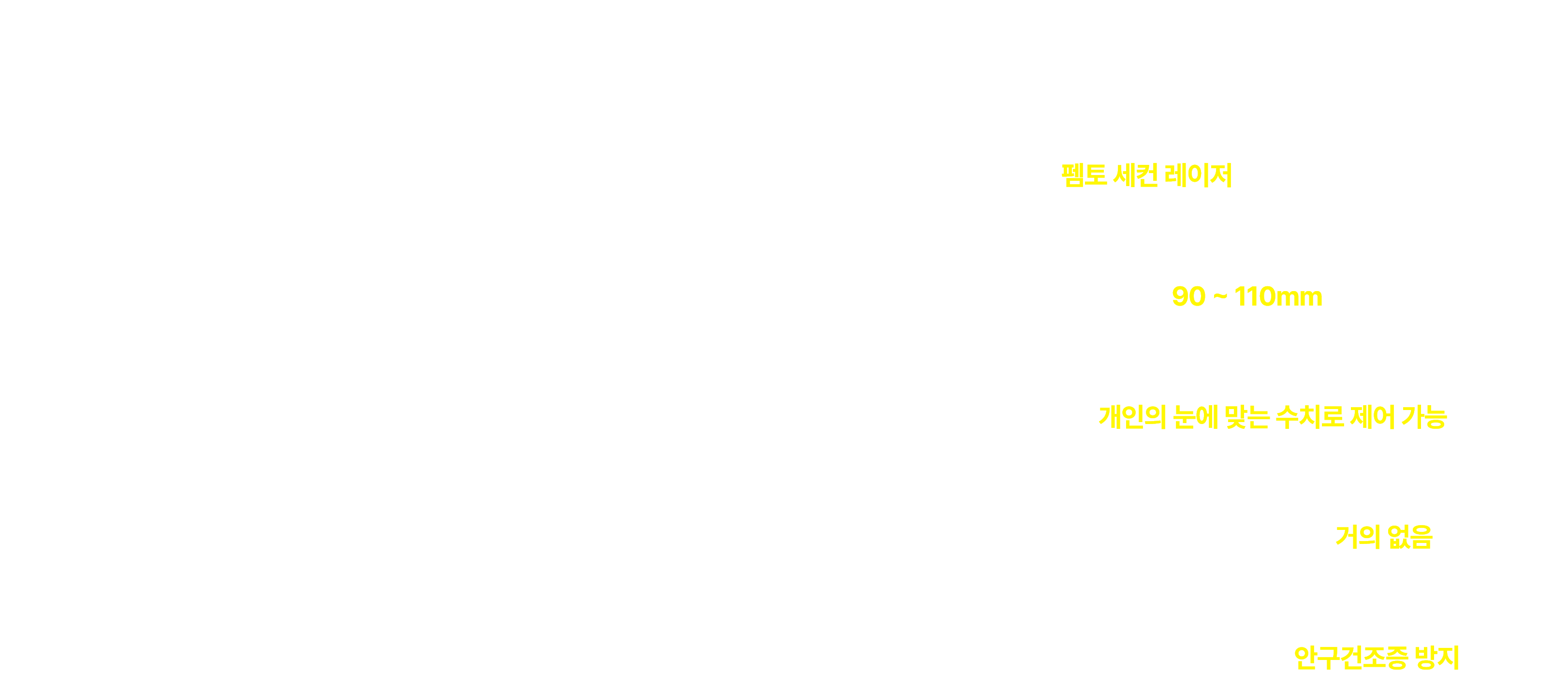 펨토 세컨 레이저

90 ~ 110mm

개인의 눈에 맞는 수치로 제어 가능

거의 없음

안구건조증 방지